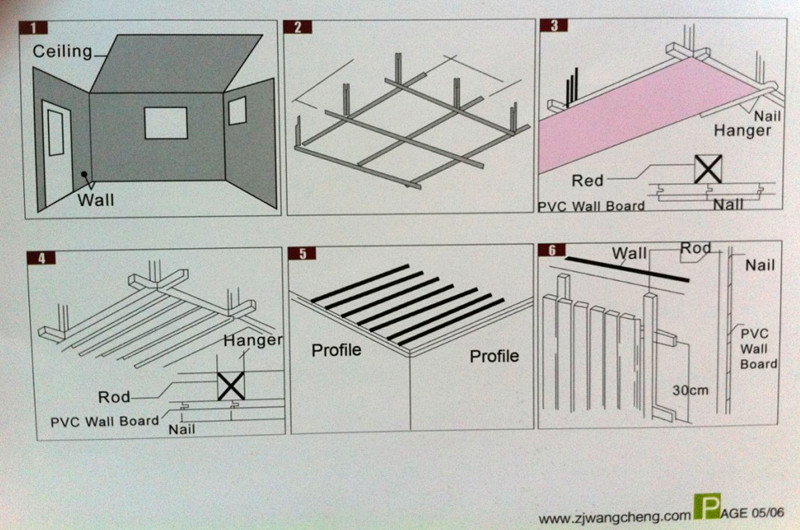 1
Ceiling
Wall

2

3
Nail
Hanger
Red
PVC Wall Board
Nail

4
Hanger
Rod
PVC Wall Board
Nail

5
Profile
Profile

6
Wall
Rod
Nail
PVC Wall Board
30cm

www.zjwangcheng.com PAGE 05/06